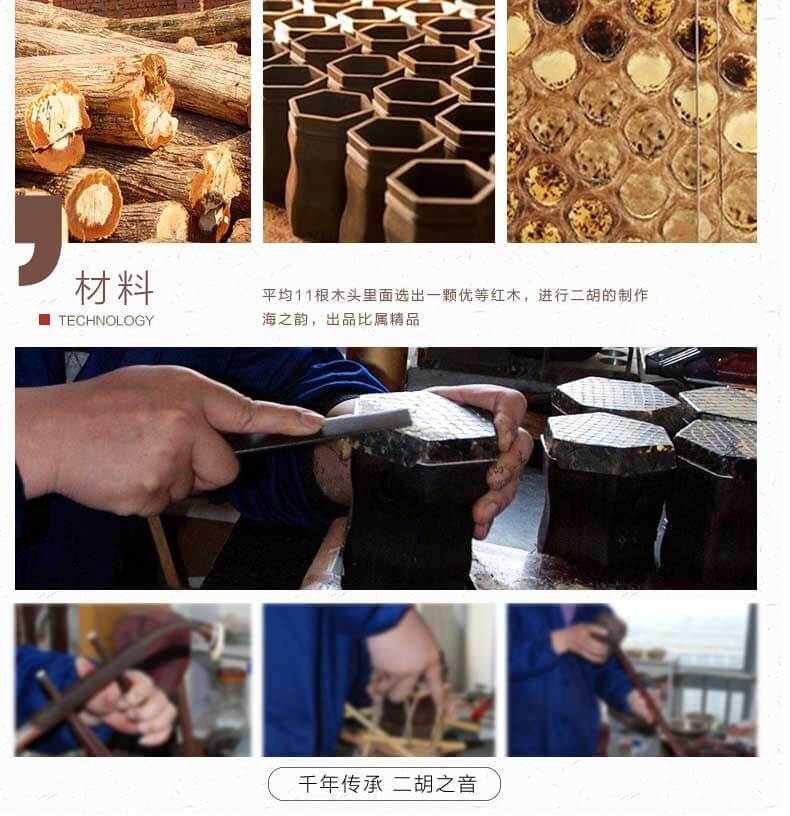 材料
TECHNOLOGY

平均11根木头里面选出一颗优等红木，进行二胡的制作
海之韵，出品比属精品

千年传承 二胡之音